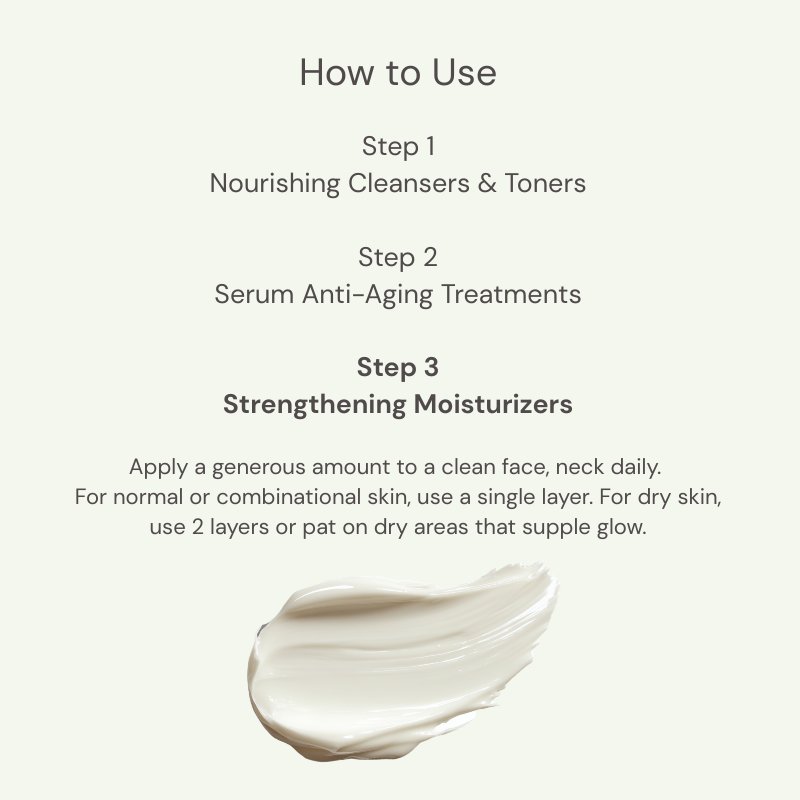 How to Use

Step 1
Nourishing Cleansers & Toners

Step 2
Serum Anti-Aging Treatments

Step 3
Strengthening Moisturizers

Apply a generous amount to a clean face, neck daily. For normal or combinational skin, use a single layer. For dry skin, use 2 layers or pat on dry areas that supple glow.