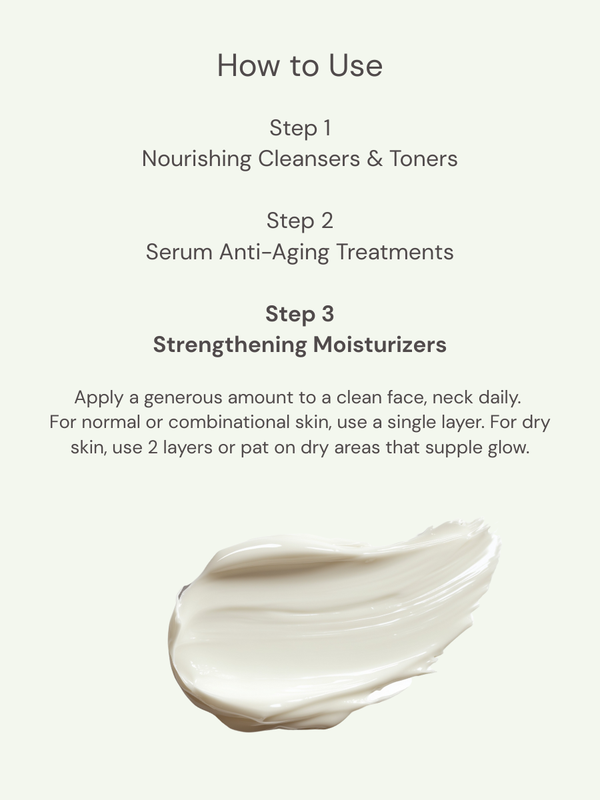 How to Use

Step 1
Nourishing Cleansers & Toners

Step 2
Serum Anti-Aging Treatments

Step 3
Strengthening Moisturizers

Apply a generous amount to a clean face, neck daily. For normal or combinational skin, use a single layer. For dry skin, use 2 layers or pat on dry areas that supple glow.