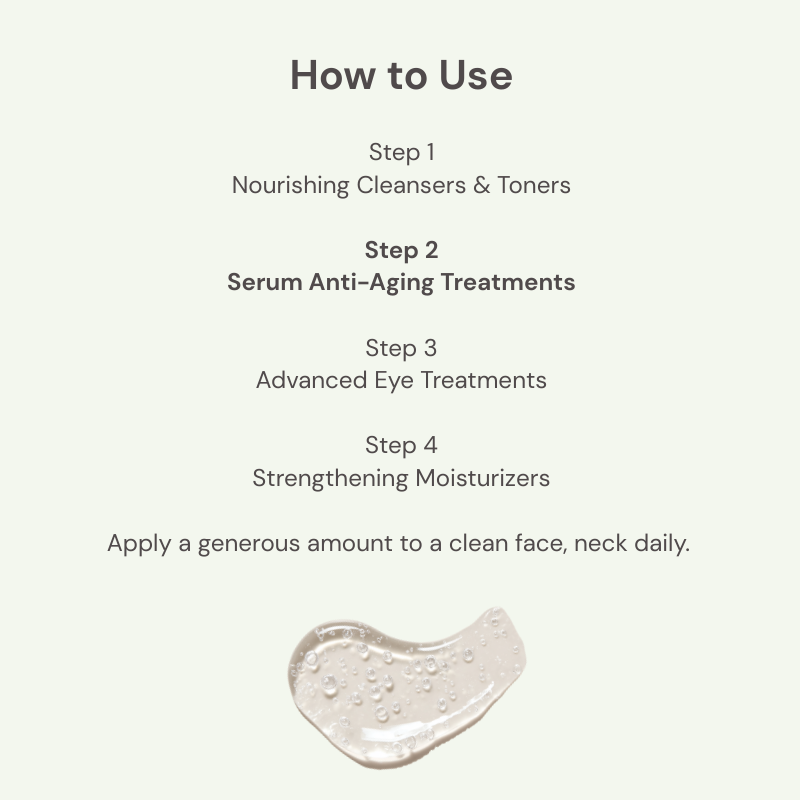 How to Use

Step 1
Nourishing Cleansers & Toners

Step 2
Serum Anti-Aging Treatments

Step 3
Advanced Eye Treatments

Step 4
Strengthening Moisturizers

Apply a generous amount to a clean face, neck daily.